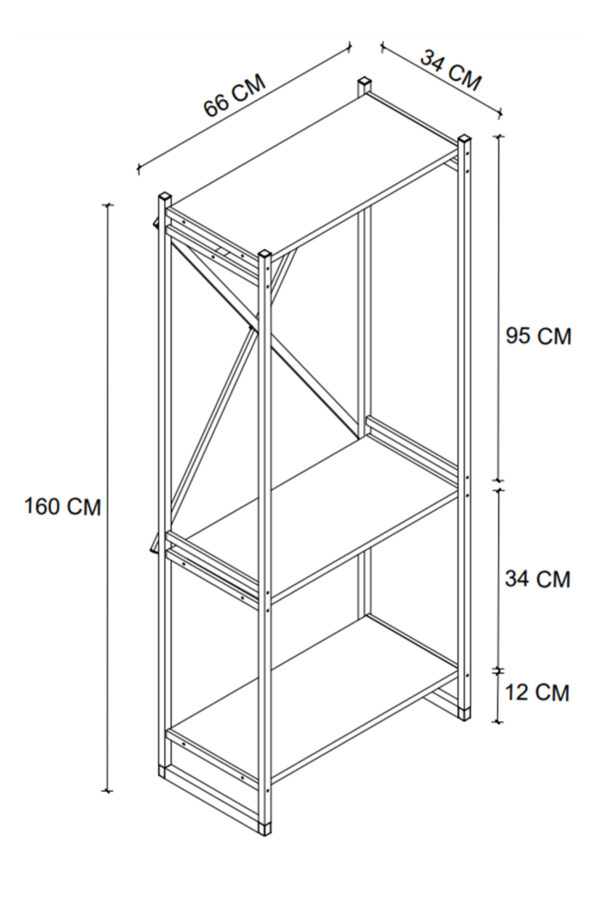 66 CM
34 CM
95 CM
160 CM
34 CM
12 CM